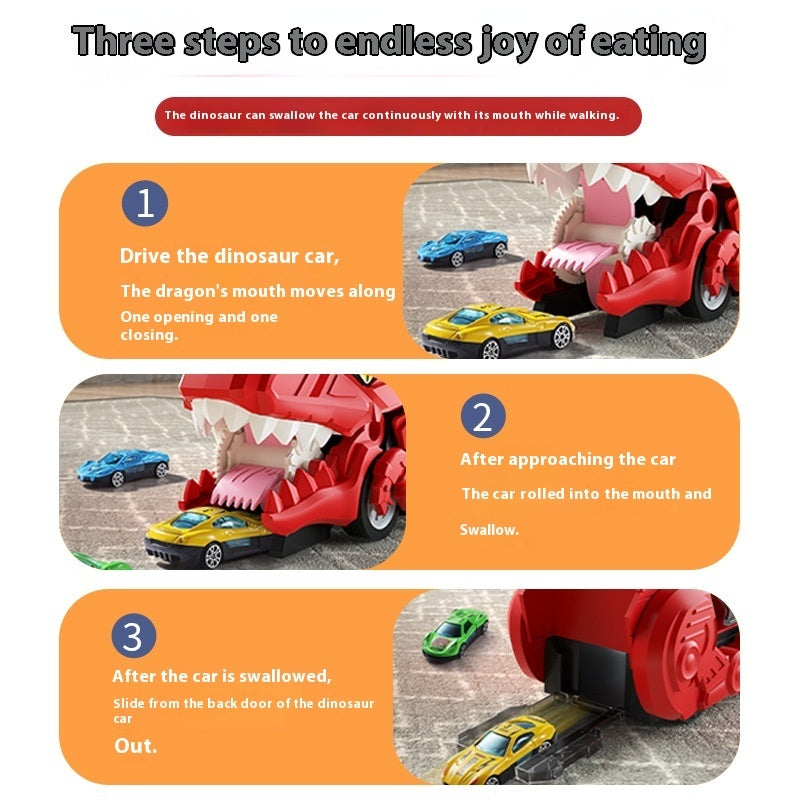 Three steps to endless joy of eating

The dinosaur can swallow the car continuously with its mouth while walking.

1

Drive the dinosaur car,

The dragon's mouth moves along

One opening and one closing.

2

After approaching the car

The car rolled into the mouth and

Swallow.

3

After the car is swallowed,

Slide from the back door of the dinosaur car

Out.