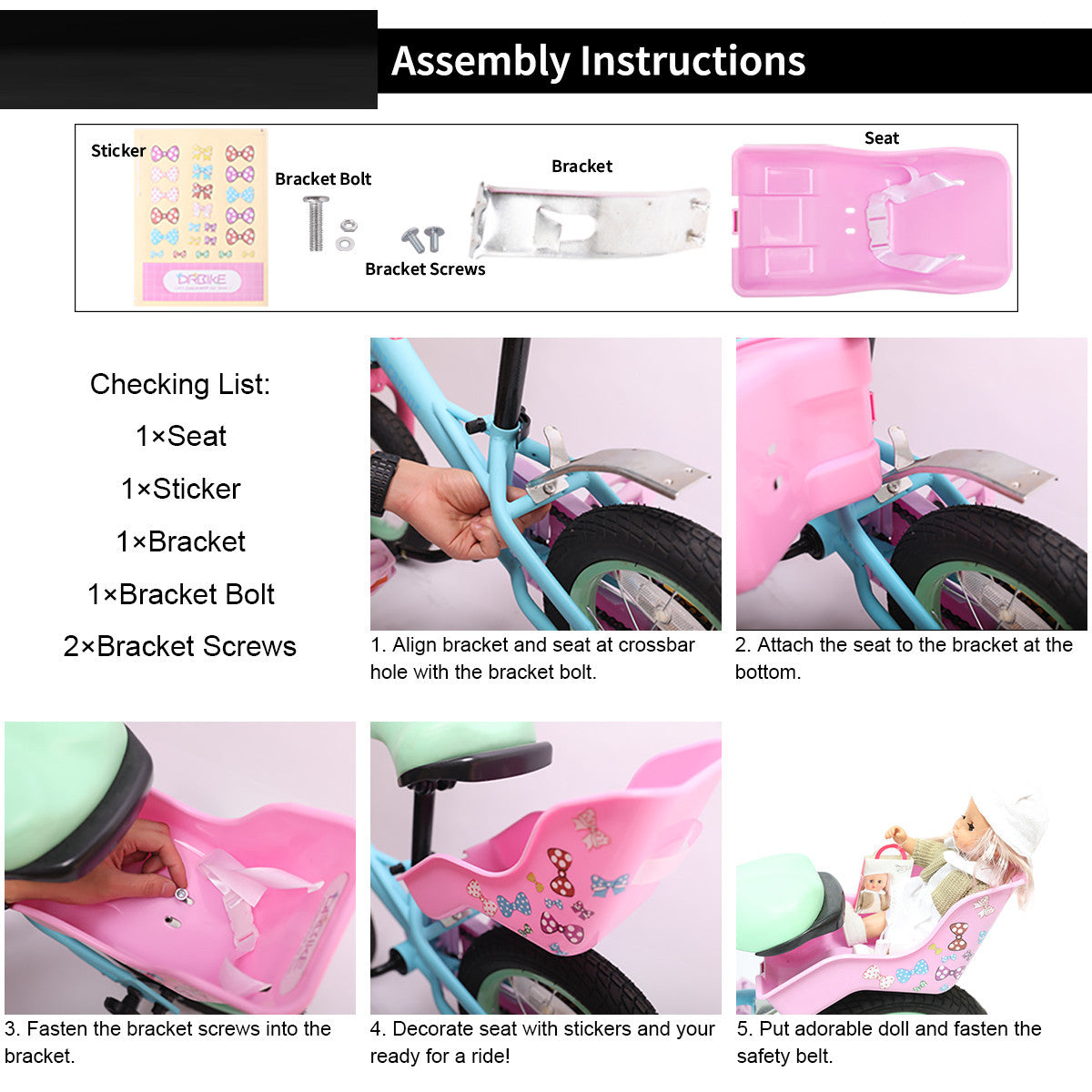 Assembly Instructions

Sticker

DRBIKE

Bracket Bolt

Bracket Screws

Bracket

Seat

Checking List:
1×Seat
1×Sticker
1×Bracket
1×Bracket Bolt
2×Bracket Screws

1. Align bracket and seat at crossbar hole with the bracket bolt.

2. Attach the seat to the bracket at the bottom.

3. Fasten the bracket screws into the bracket.

4. Decorate seat with stickers and your ready for a ride!

5. Put adorable doll and fasten the safety belt.